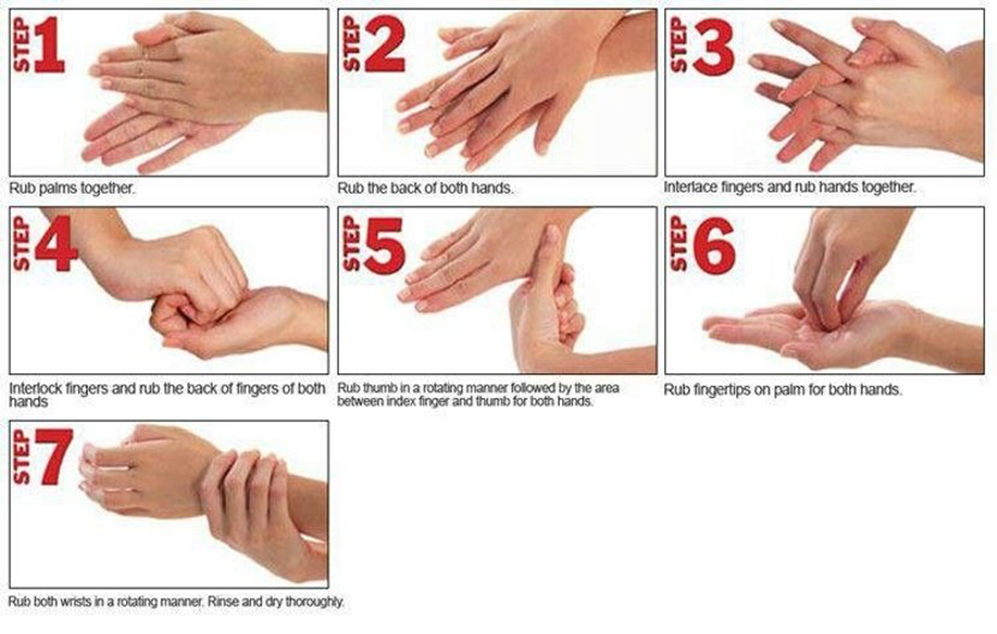 STEP 1

Rub palms together.

STEP 2

Rub the back of both hands.

STEP 3

Interlace fingers and rub hands together.

STEP 4

Interlock fingers and rub the back of fingers of both hands

STEP 5

Rub thumb in a rotating manner followed by the area between index finger and thumb for both hands.

STEP 6

Rub fingertips on palm for both hands.

STEP 7

Rub both wrists in a rotating manner. Rinse and dry thoroughly.