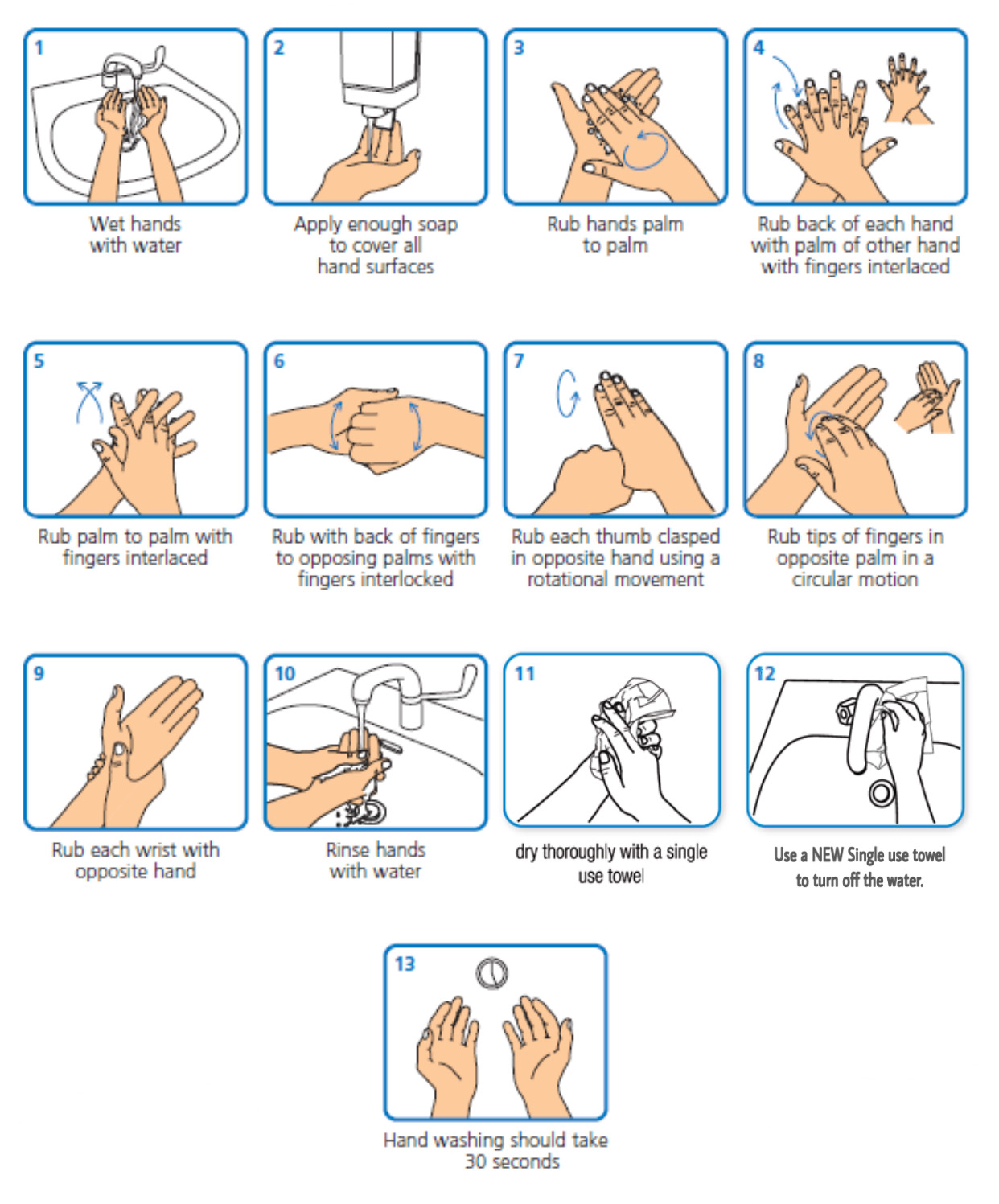 1
Wet hands with water

2
Apply enough soap to cover all hand surfaces

3
Rub hands palm to palm

4
Rub back of each hand with palm of other hand with fingers interlaced

5
Rub palm to palm with fingers interlaced

6
Rub with back of fingers to opposing palms with fingers interlocked

7
Rub each thumb clasped in opposite hand using a rotational movement

8
Rub tips of fingers in opposite palm in a circular motion

9
Rub each wrist with opposite hand

10
Rinse hands with water

11
dry thoroughly with a single use towel

12
Use a NEW Single use towel to turn off the water.

13
Hand washing should take 30 seconds