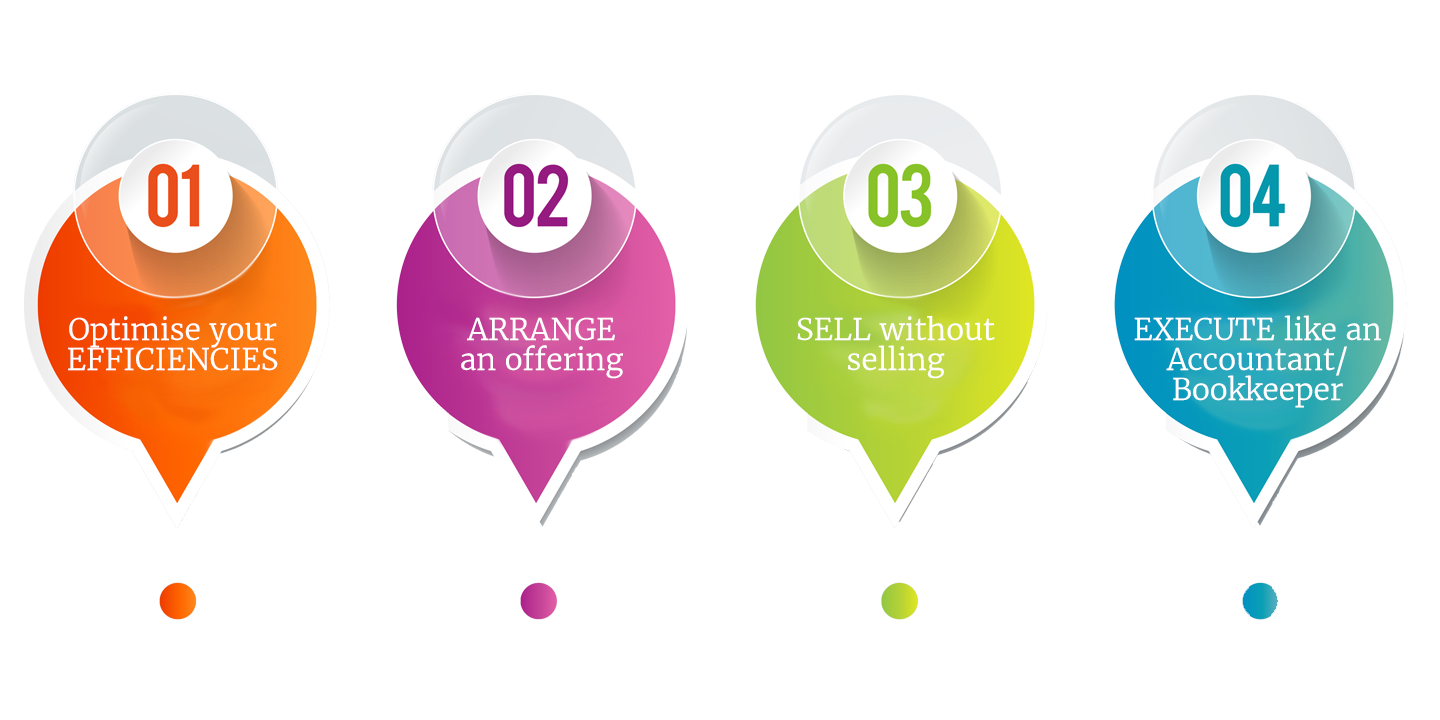 01

Optimise your EFFICIENCIES

02

ARRANGE an offering

03

SELL without selling

04

EXECUTE like an Accountant/ Bookkeeper