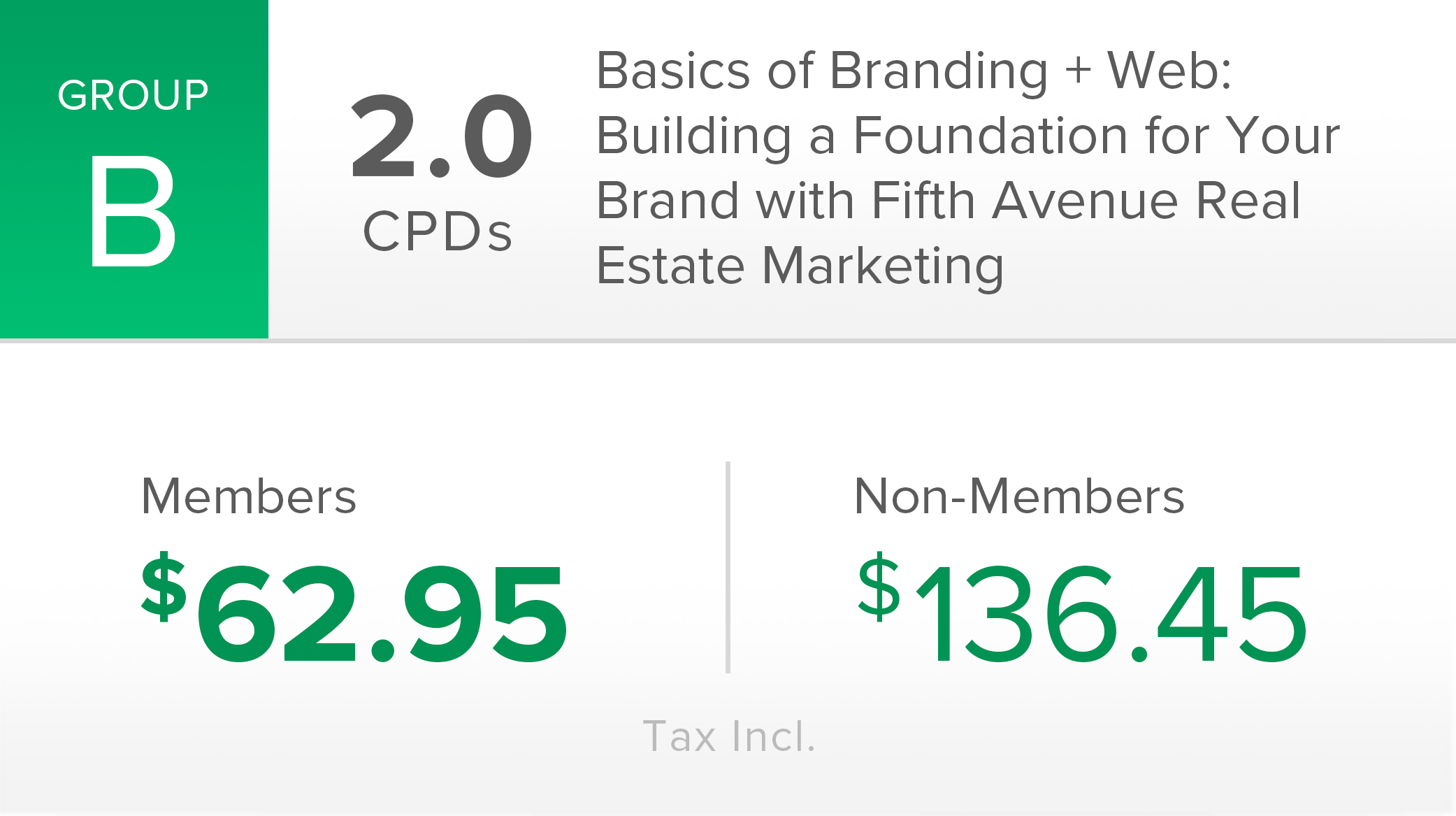 GROUP
B

2.0
CPDs

Basics of Branding + Web: Building a Foundation for Your Brand with Fifth Avenue Real Estate Marketing

Members
$62.95

Non-Members
$136.45

Tax Incl.