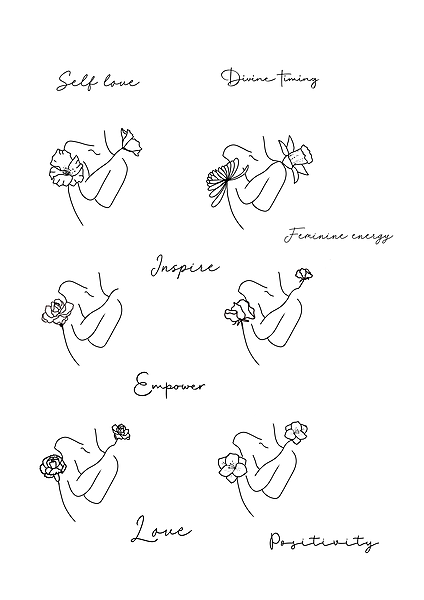 Self love

Divine timing

Feminine energy

Inspire

Empower

Love

Positivity