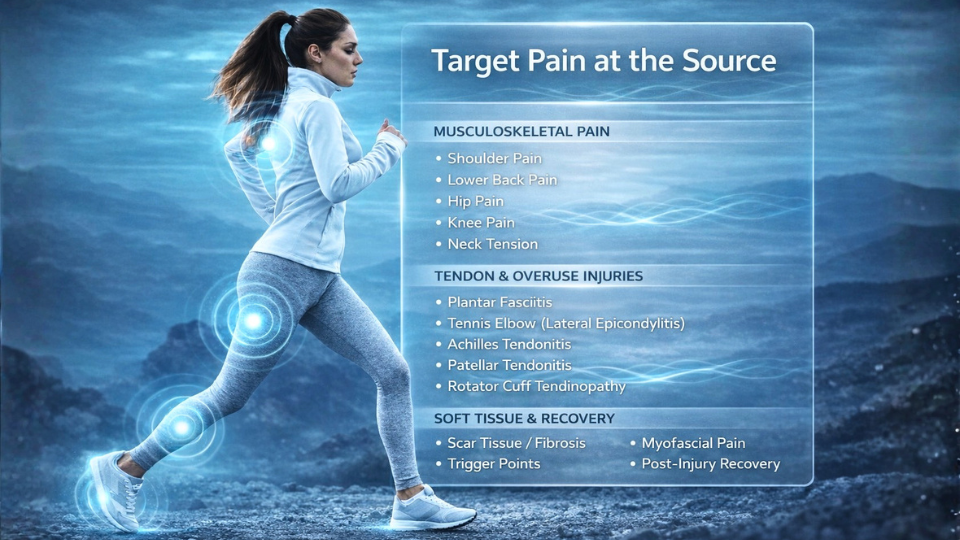 Target Pain at the Source

MUSCULOSKELETAL PAIN
• Shoulder Pain
• Lower Back Pain
• Hip Pain
• Knee Pain
• Neck Tension

TENDON & OVERUSE INJURIES
• Plantar Fasciitis
• Tennis Elbow (Lateral Epicondylitis)
• Achilles Tendonitis
• Patellar Tendonitis
• Rotator Cuff Tendinopathy

SOFT TISSUE & RECOVERY
• Scar Tissue / Fibrosis
• Trigger Points
• Myofascial Pain
• Post-Injury Recovery