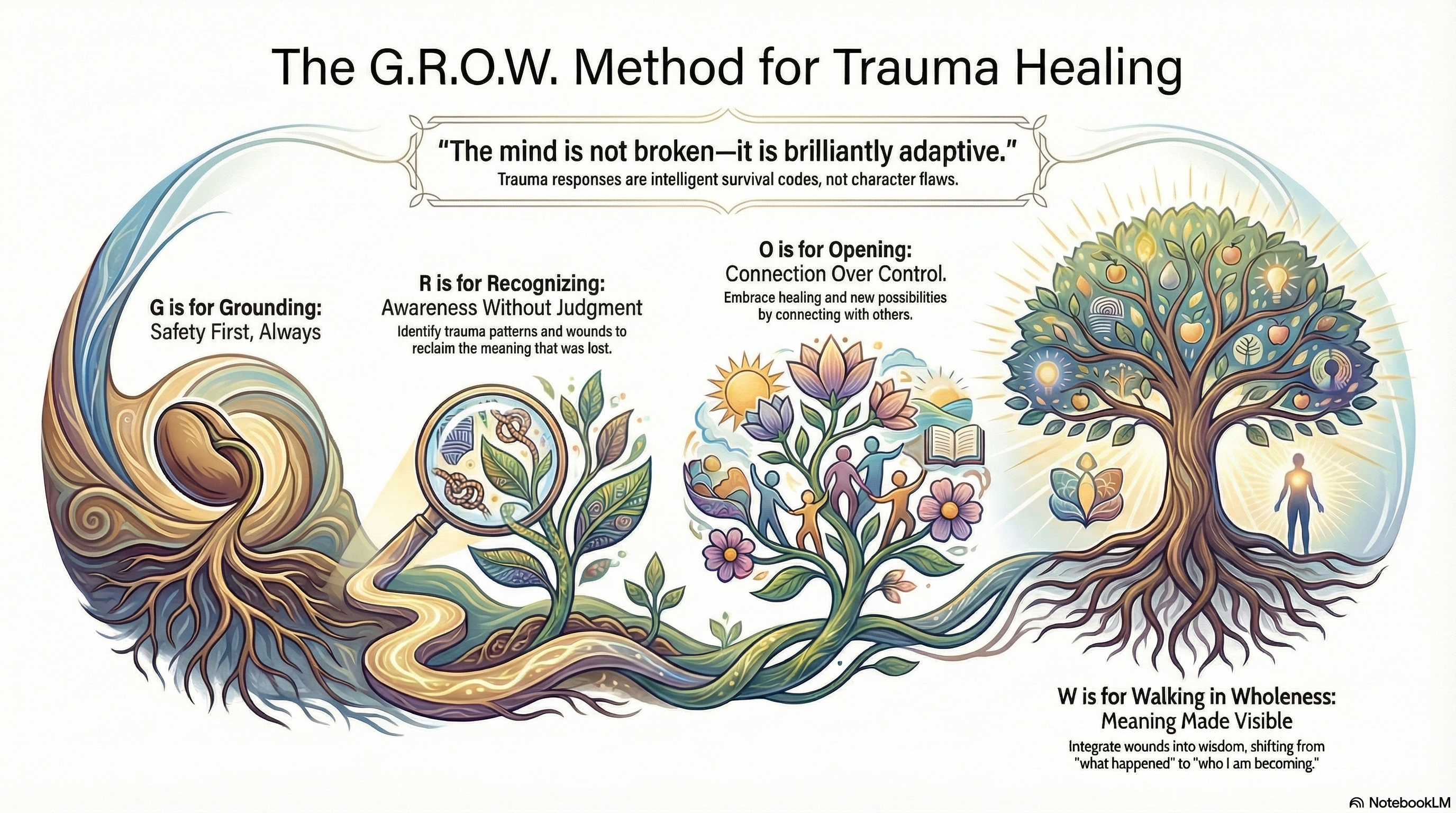 The G.R.O.W. Method for Trauma Healing

"The mind is not broken—it is brilliantly adaptive."
Trauma responses are intelligent survival codes, not character flaws.

G is for Grounding:
Safety First, Always

R is for Recognizing:
Awareness Without Judgment
Identify trauma patterns and wounds to reclaim the meaning that was lost.

O is for Opening:
Connection Over Control.
Embrace healing and new possibilities by connecting with others.

W is for Walking in Wholeness:
Meaning Made Visible
Integrate wounds into wisdom, shifting from "what happened" to "who I am becoming."

NotebookLM