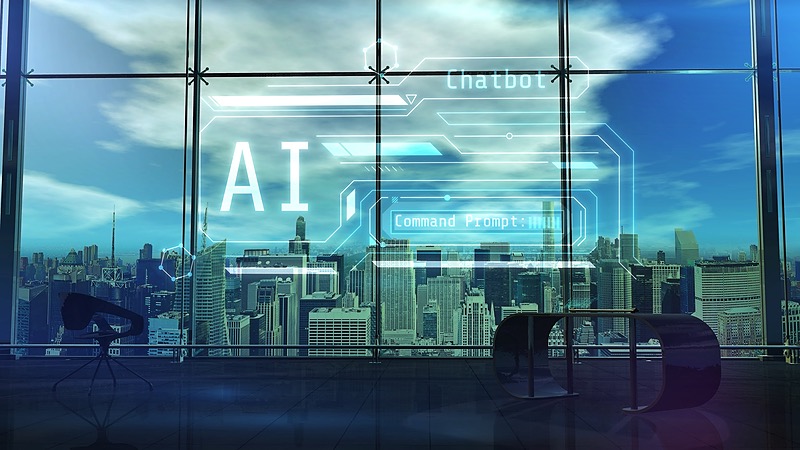 Chatbot

AI

Command Prompt: