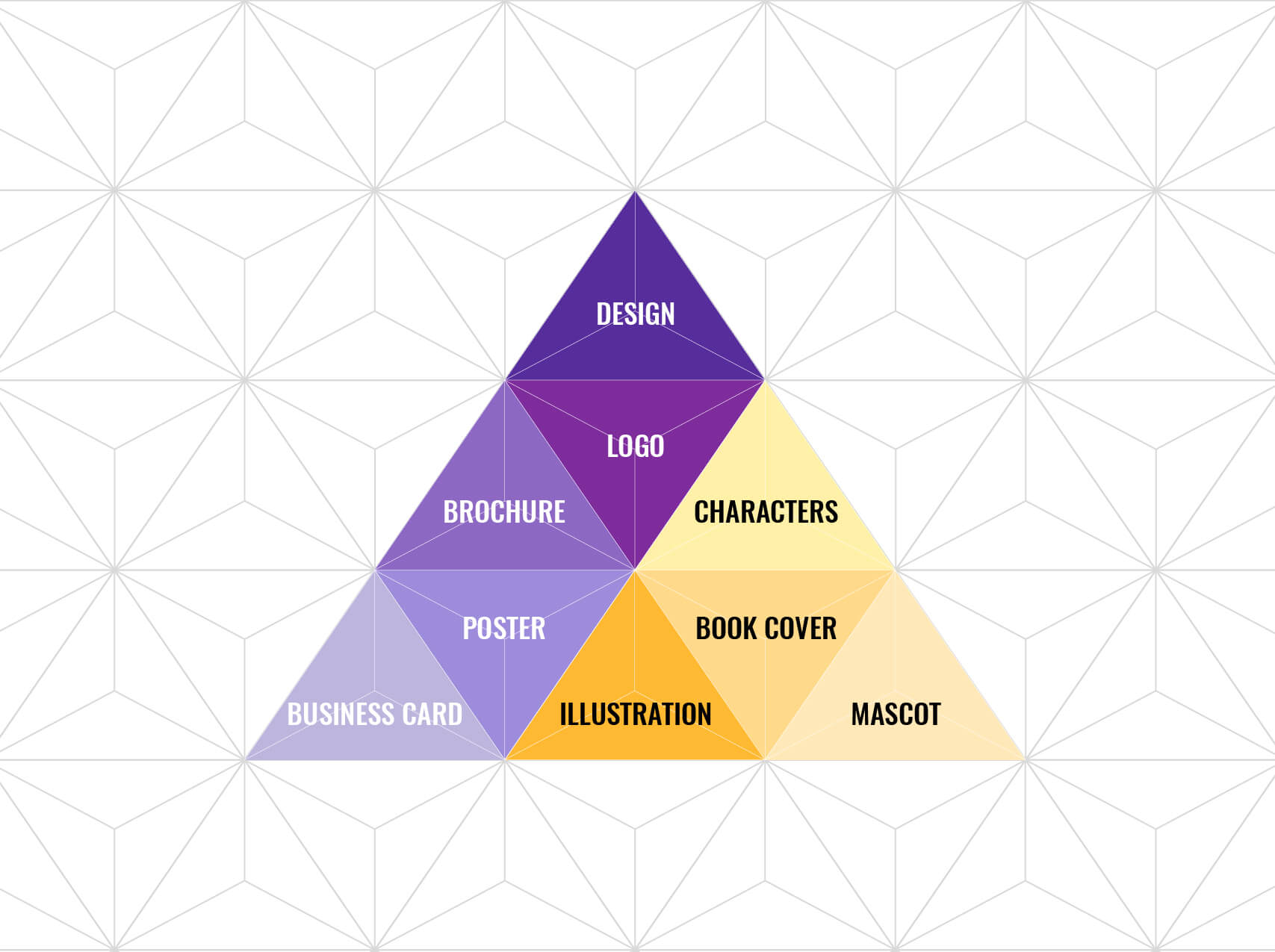 DESIGN

LOGO

BROCHURE

CHARACTERS

POSTER

BOOK COVER

BUSINESS CARD

ILLUSTRATION

MASCOT