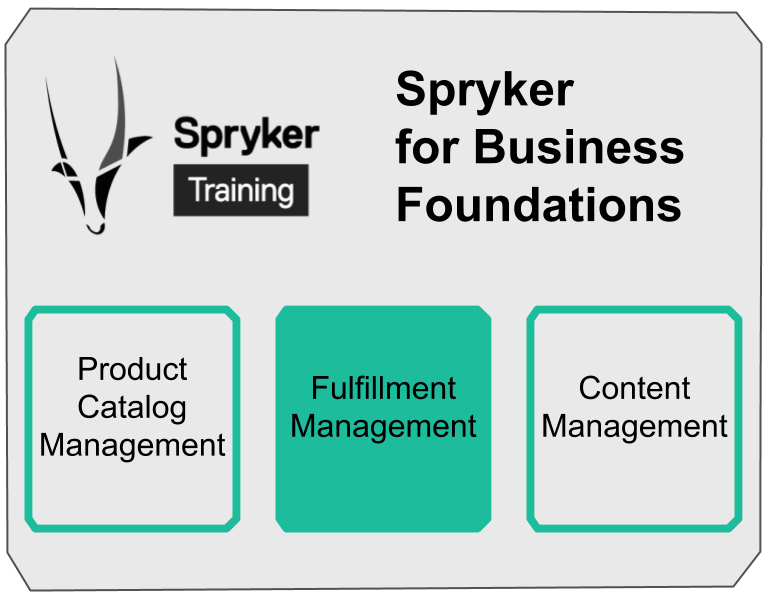 Spryker
Training

Spryker for Business Foundations

Product Catalog Management

Fulfillment Management

Content Management