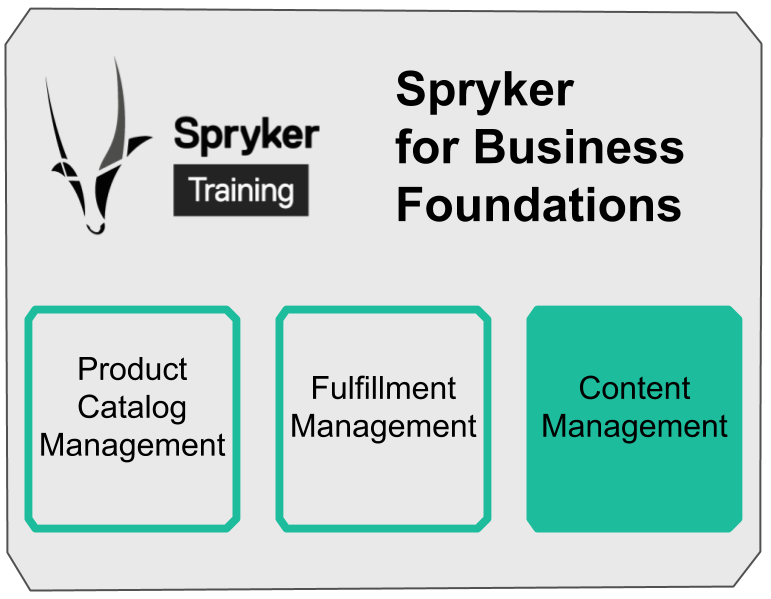 Spryker
Training

Spryker for Business Foundations

Product Catalog Management

Fulfillment Management

Content Management