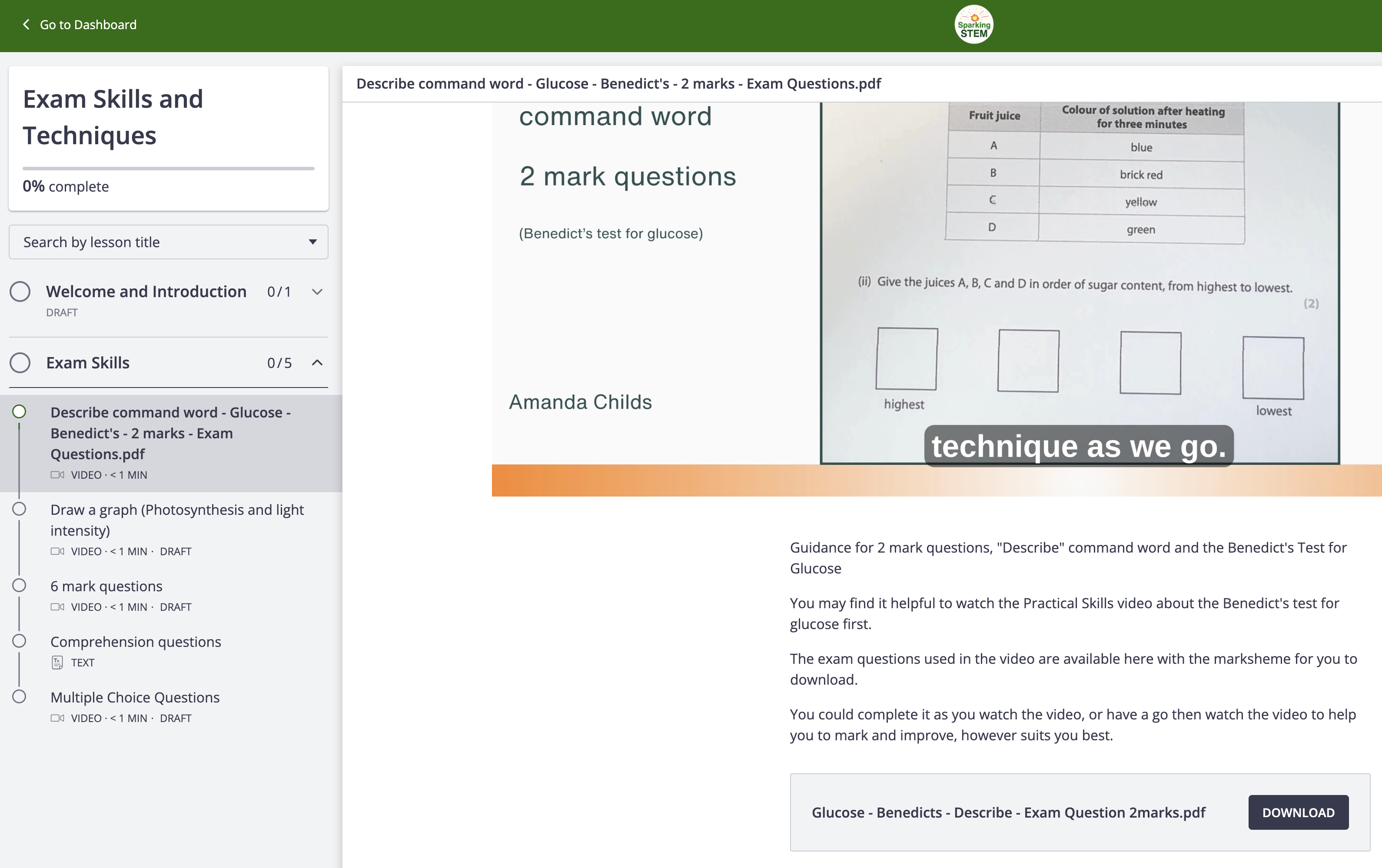 Go to Dashboard

Sparking STEM

Exam Skills and Techniques

0% complete

Search by lesson title

Welcome and Introduction 0 / 1
DRAFT

Exam Skills 0 / 5

Describe command word - Glucose - Benedict's - 2 marks - Exam Questions.pdf
VIDEO · < 1 MIN

Draw a graph (Photosynthesis and light intensity)
VIDEO · < 1 MIN · DRAFT

6 mark questions
VIDEO · < 1 MIN · DRAFT

Comprehension questions
TEXT

Multiple Choice Questions
VIDEO · < 1 MIN · DRAFT

Describe command word - Glucose - Benedict's - 2 marks - Exam Questions.pdf

command word

2 mark questions

(Benedict's test for glucose)

Amanda Childs

| Fruit juice | Colour of solution after heating for three minutes |
|---|---|
| A | blue |
| B | brick red |
| C | yellow |
| D | green |

(ii) Give the juices A, B, C and D in order of sugar content, from highest to lowest.
(2)

highest

lowest

technique as we go.

Guidance for 2 mark questions, "Describe" command word and the Benedict's Test for Glucose

You may find it helpful to watch the Practical Skills video about the Benedict's test for glucose first.

The exam questions used in the video are available here with the marksheme for you to download.

You could complete it as you watch the video, or have a go then watch the video to help you to mark and improve, however suits you best.

Glucose - Benedicts - Describe - Exam Question 2marks.pdf

DOWNLOAD