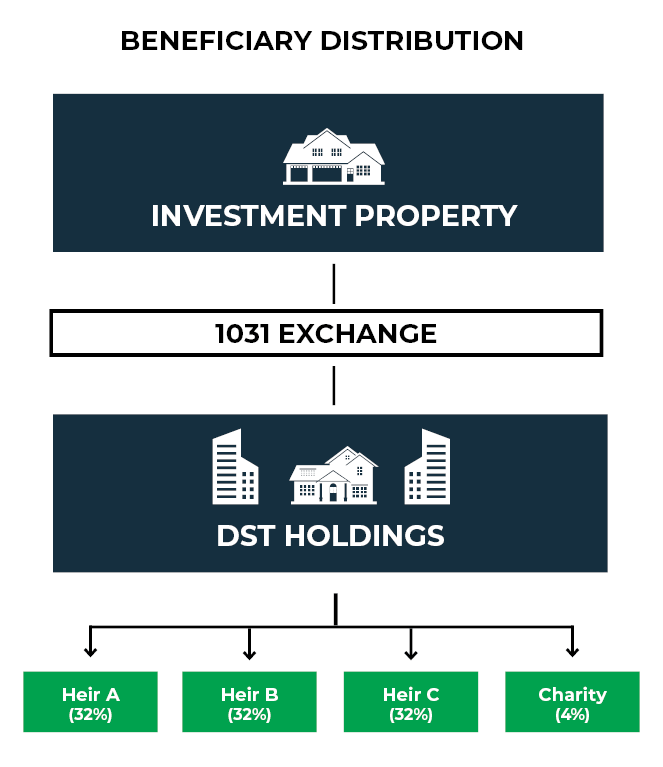 BENEFICIARY DISTRIBUTION

INVESTMENT PROPERTY

1031 EXCHANGE

DST HOLDINGS

Heir A
(32%)

Heir B
(32%)

Heir C
(32%)

Charity
(4%)