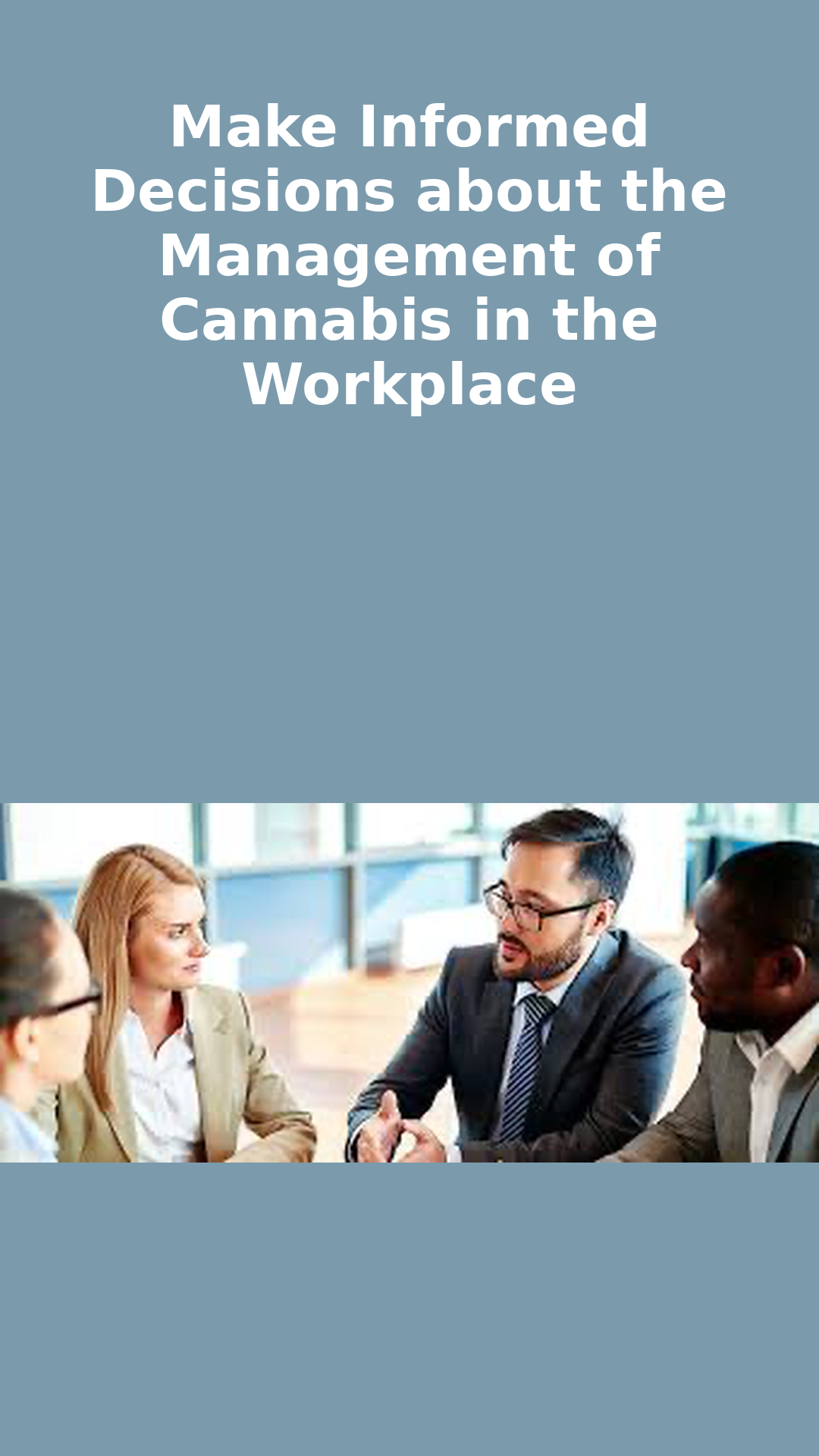 Make Informed Decisions about the Management of Cannabis in the Workplace