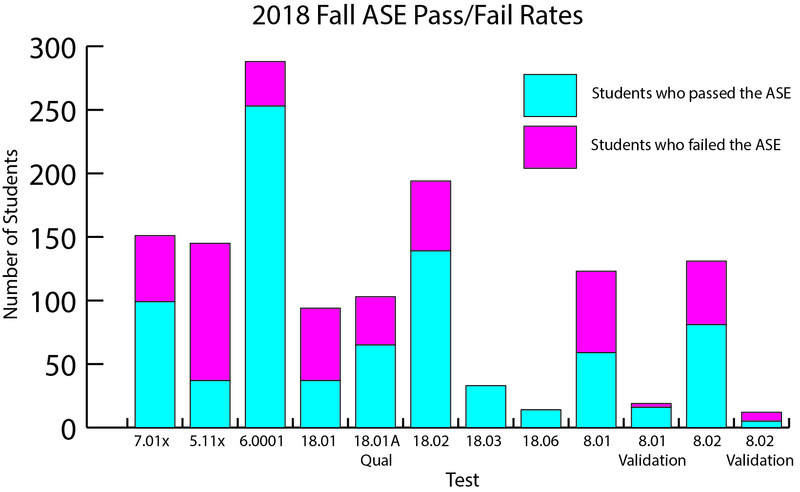 2018 Fall ASE Pass/Fail Rates

Students who passed the ASE
Students who failed the ASE

Number of Students

300
250
200
150
100
50
0

7.01x
5.11x
6.0001
18.01
18.01A Qual
18.02
18.03
18.06
8.01
8.01 Validation
8.02
8.02 Validation

Test