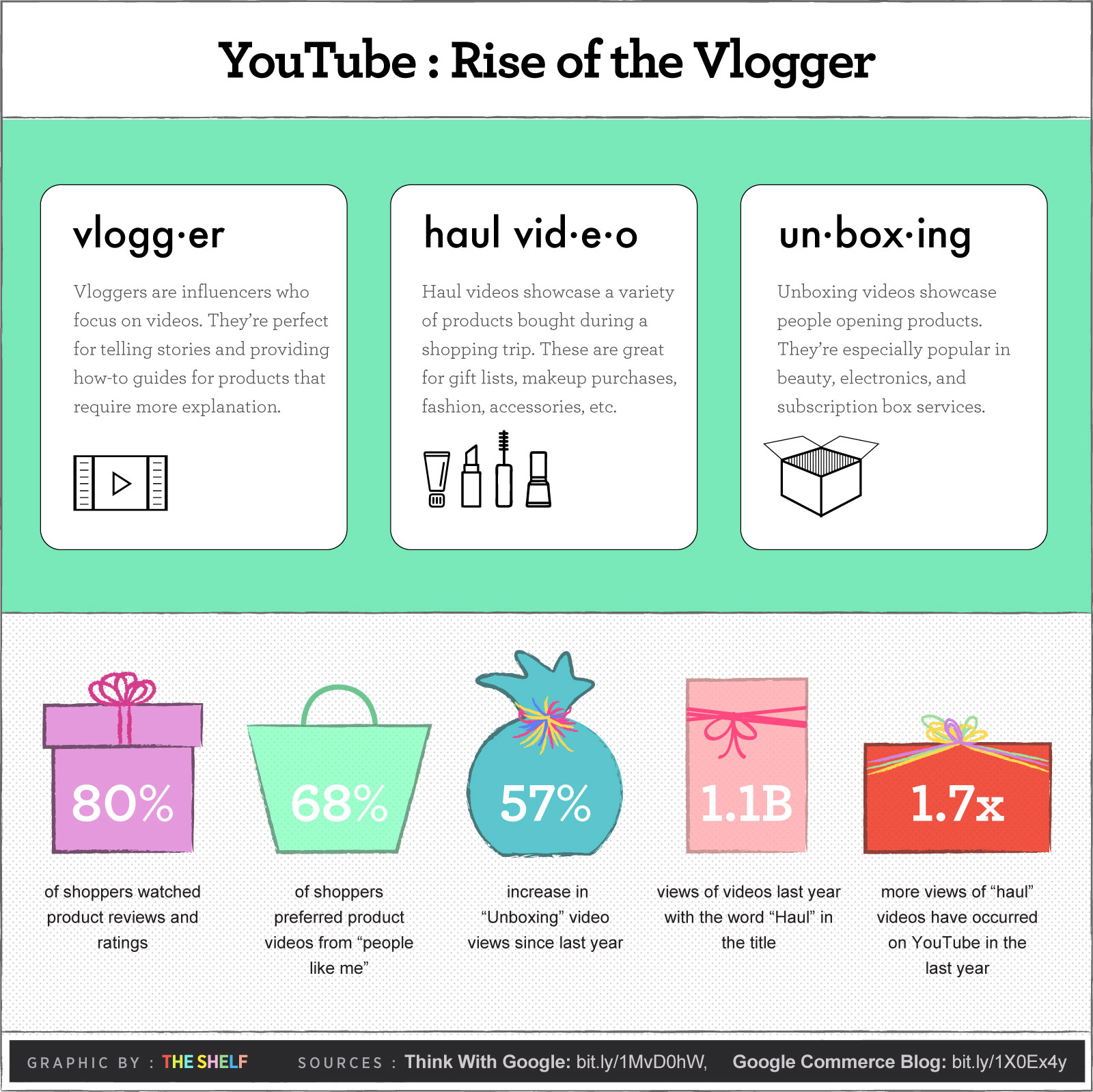 YouTube : Rise of the Vlogger

vlogg·er

Vloggers are influencers who focus on videos. They're perfect for telling stories and providing how-to guides for products that require more explanation.

haul vid·e·o

Haul videos showcase a variety of products bought during a shopping trip. These are great for gift lists, makeup purchases, fashion, accessories, etc.

un·box·ing

Unboxing videos showcase people opening products. They're especially popular in beauty, electronics, and subscription box services.

80%

of shoppers watched product reviews and ratings

68%

of shoppers preferred product videos from "people like me"

57%

increase in "Unboxing" video views since last year

1.1B

views of videos last year with the word "Haul" in the title

1.7x

more views of "haul" videos have occurred on YouTube in the last year

GRAPHIC BY : THE SHELF SOURCES : Think With Google: bit.ly/1MvD0hW, Google Commerce Blog: bit.ly/1X0Ex4y