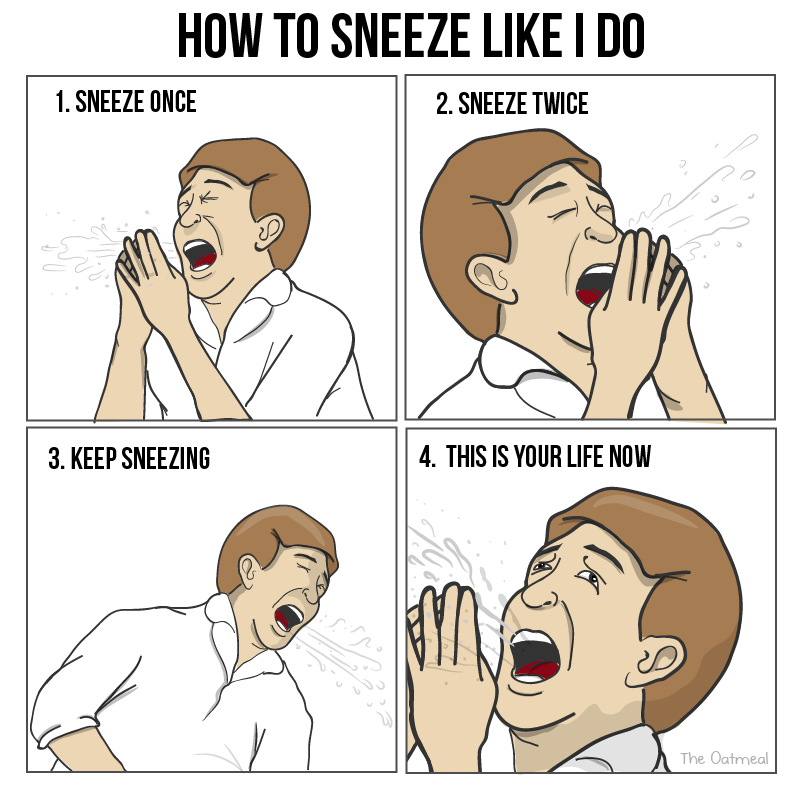 HOW TO SNEEZE LIKE I DO

1. SNEEZE ONCE

2. SNEEZE TWICE

3. KEEP SNEEZING

4. THIS IS YOUR LIFE NOW

The Oatmeal