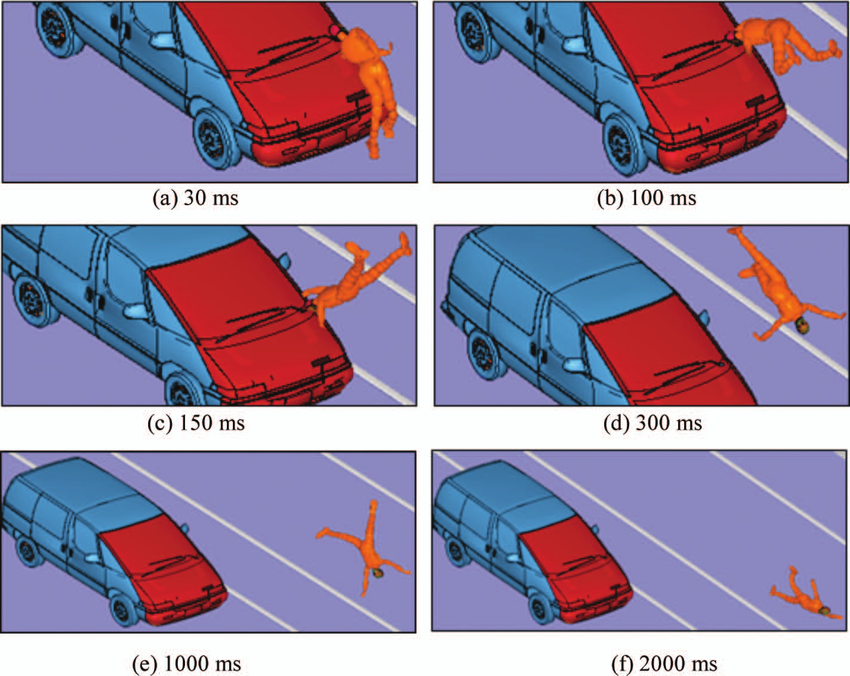 (a) 30 ms

(b) 100 ms

(c) 150 ms

(d) 300 ms

(e) 1000 ms

(f) 2000 ms