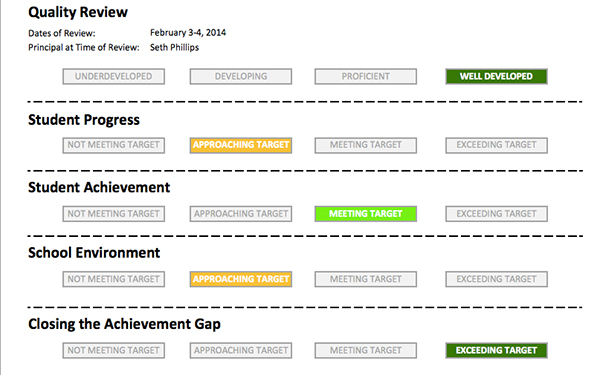 Quality Review

Dates of Review: February 3-4, 2014
Principal at Time of Review: Seth Phillips

UNDERDEVELOPED DEVELOPING PROFICIENT WELL DEVELOPED

Student Progress

NOT MEETING TARGET APPROACHING TARGET MEETING TARGET EXCEEDING TARGET

Student Achievement

NOT MEETING TARGET APPROACHING TARGET MEETING TARGET EXCEEDING TARGET

School Environment

NOT MEETING TARGET APPROACHING TARGET MEETING TARGET EXCEEDING TARGET

Closing the Achievement Gap

NOT MEETING TARGET APPROACHING TARGET MEETING TARGET EXCEEDING TARGET