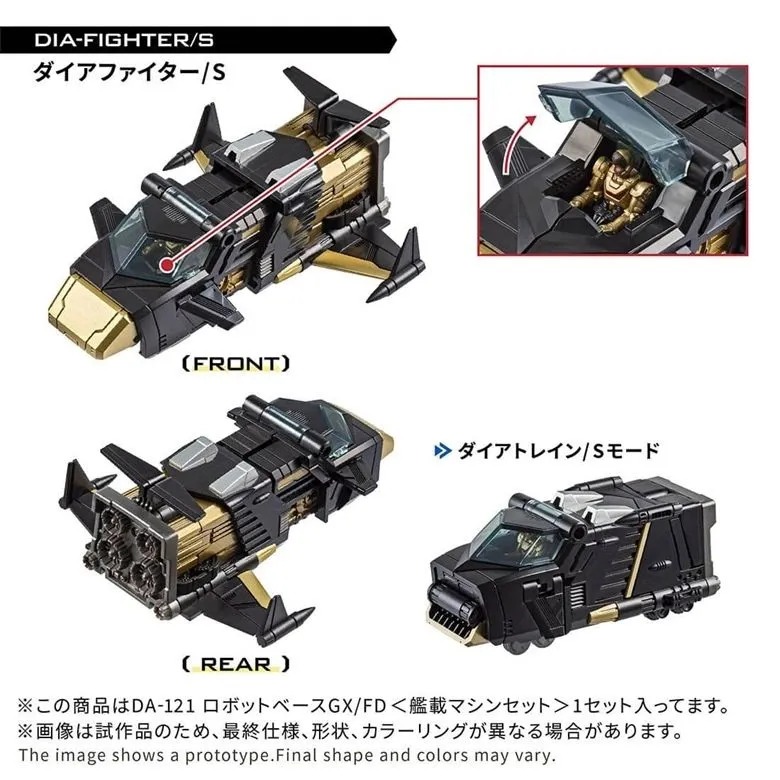 DIA-FIGHTER/S
ダイアファイター/S

(FRONT)

(REAR)

ダイアトレイン/Sモード

※この商品はDA-121 ロボットベースGX/FD＜艦載マシンセット＞1セット入ってます。
※画像は試作品のため、最終仕様、形状、カラーリングが異なる場合があります。
The image shows a prototype.Final shape and colors may vary.