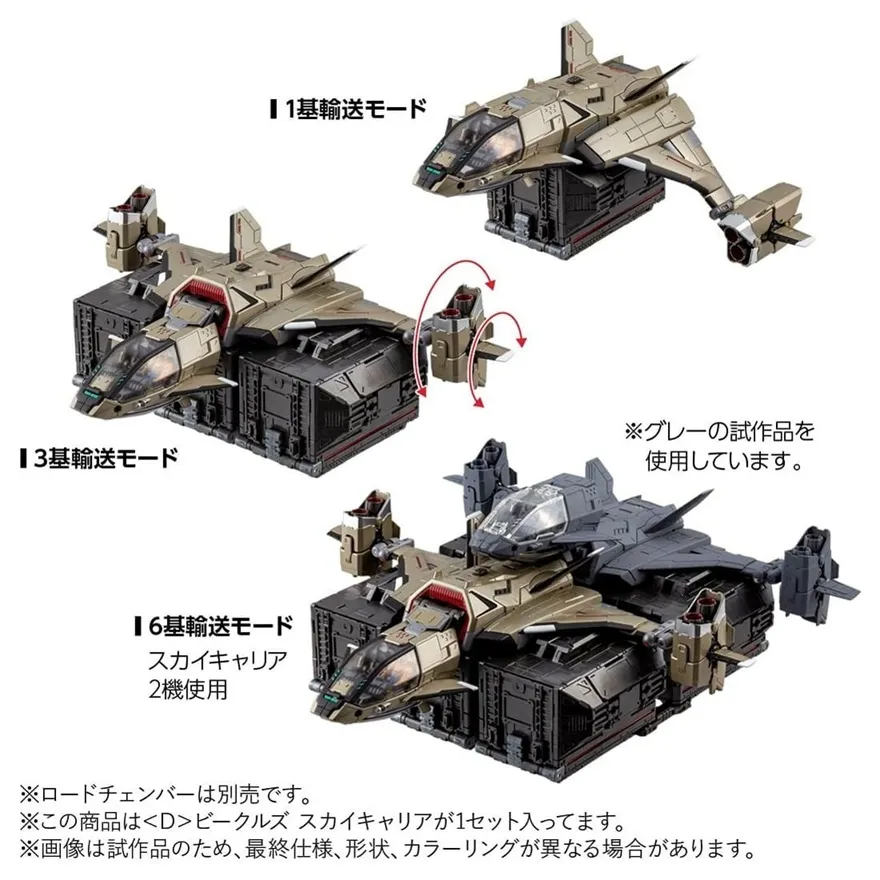 1基輸送モード

3基輸送モード

※グレーの試作品を使用しています。

6基輸送モード
スカイキャリア
2機使用

※ロードチェンバーは別売です。
※この商品は<D>ビークルズ スカイキャリアが1セット入ってます。
※画像は試作品のため、最終仕様、形状、カラーリングが異なる場合があります。