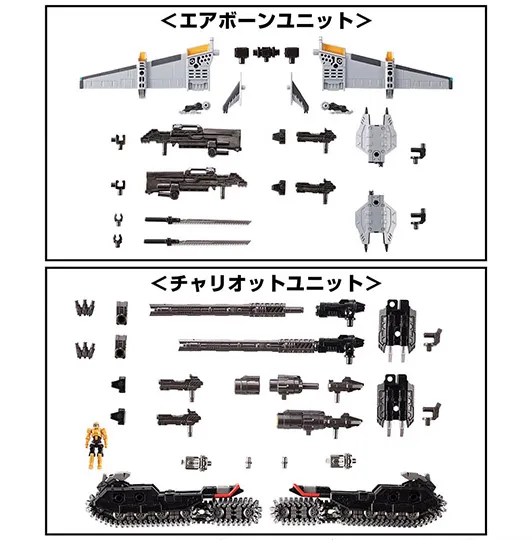 <エアボーンユニット>

<チャリオットユニット>