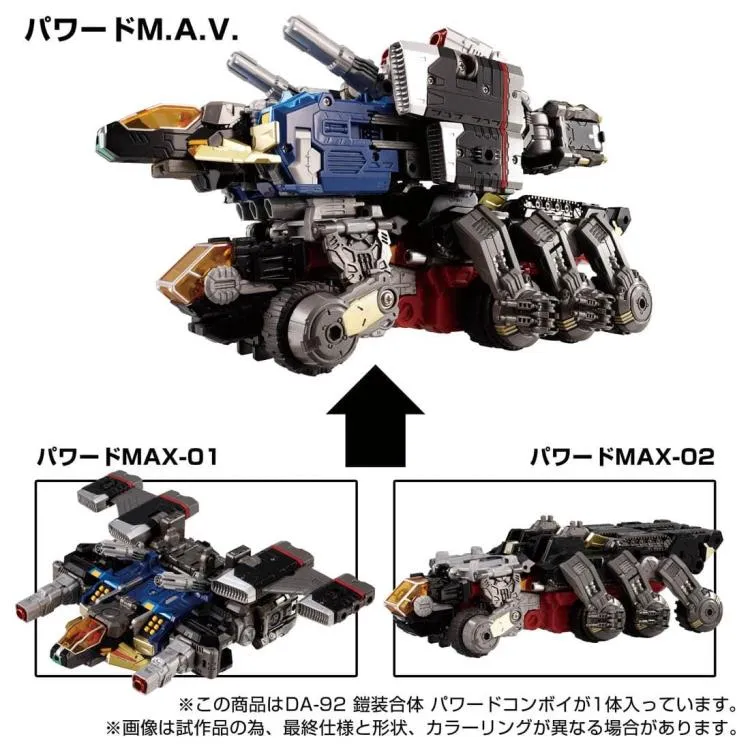 パワードM.A.V.

パワードMAX-01

パワードMAX-02

※この商品はDA-92 鎧装合体 パワードコンボイが1体入っています。
※画像は試作品の為、最終仕様と形状、カラーリングが異なる場合があります。