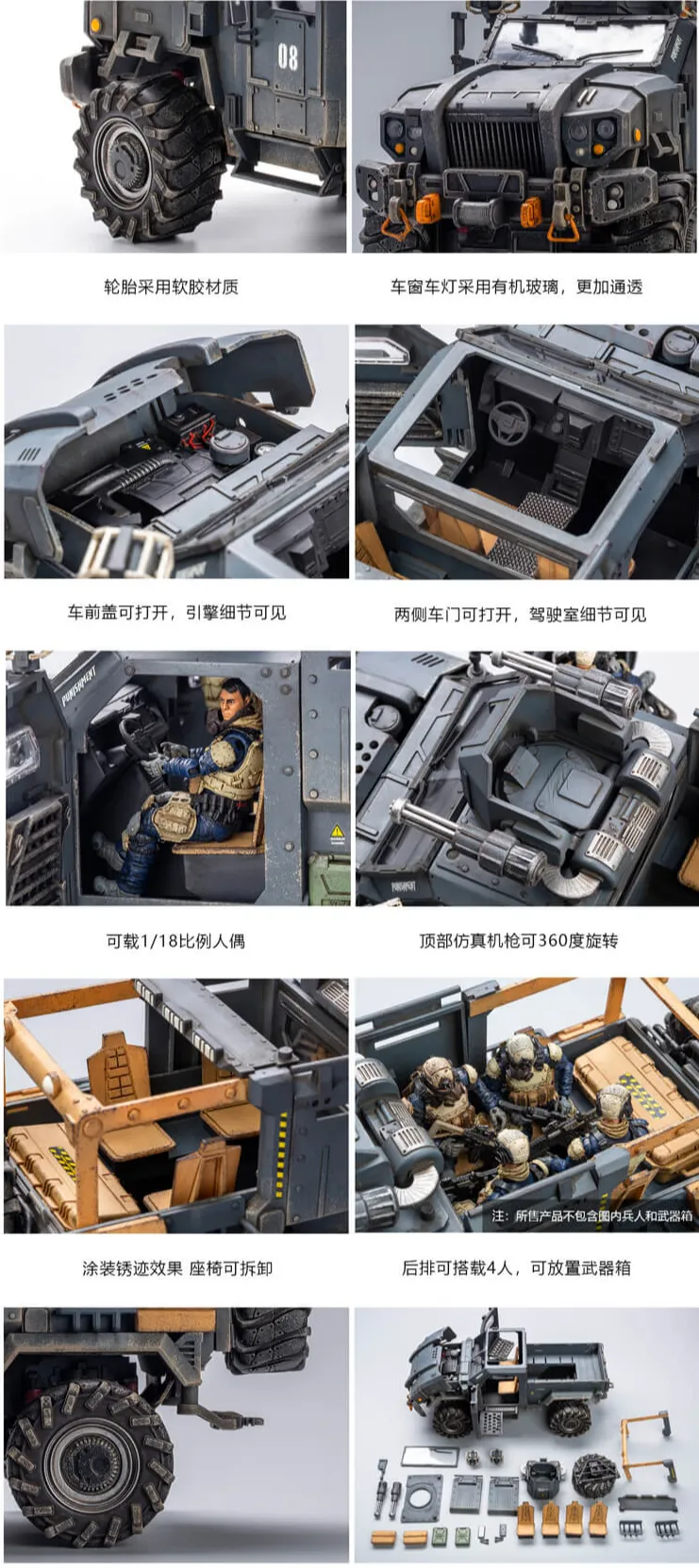 08

轮胎采用软胶材质

车窗车灯采用有机玻璃，更加通透

车前盖可打开，引擎细节可见

两侧车门可打开，驾驶室细节可见

PUNISHMENT

可载1/18比例人偶

顶部仿真机枪可360度旋转

注：所售产品不包含图内兵人和武器箱

涂装锈迹效果 座椅可拆卸

后排可搭载4人，可放置武器箱