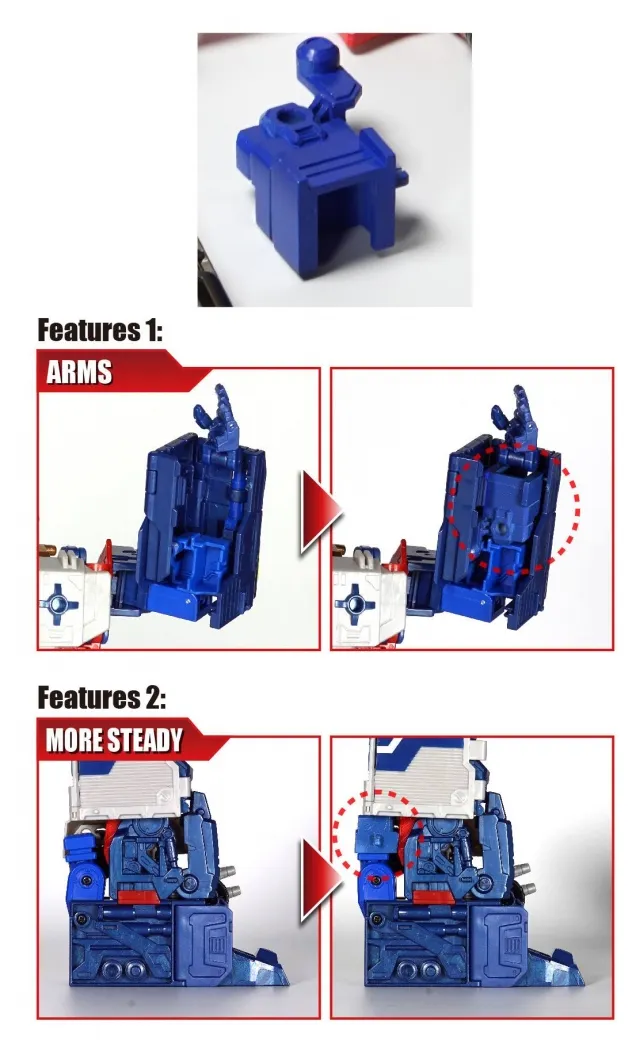 Features 1:

ARMS

Features 2:

MORE STEADY