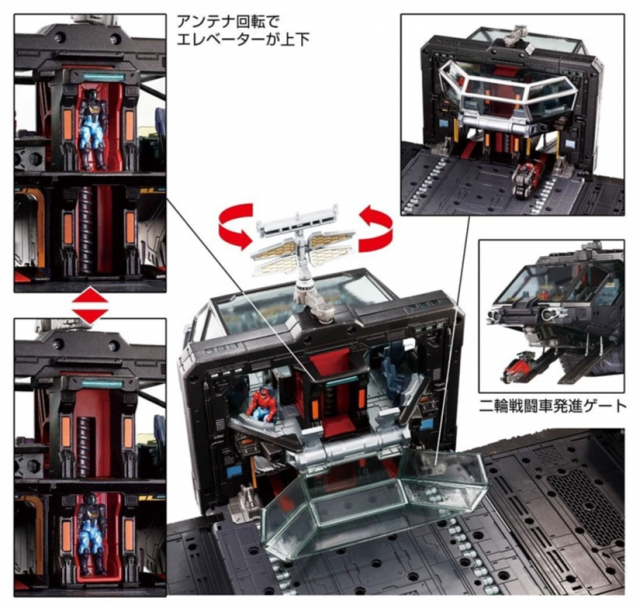 アンテナ回転で
エレベーターが上下

二輪戦闘車発進ゲート