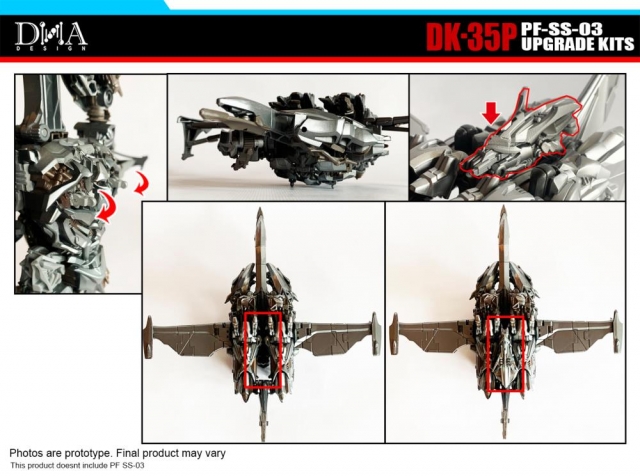 DNA DESIGN

DK-35P PF-SS-03 UPGRADE KITS

Photos are prototype. Final product may vary
This product doesnt include PF SS-03