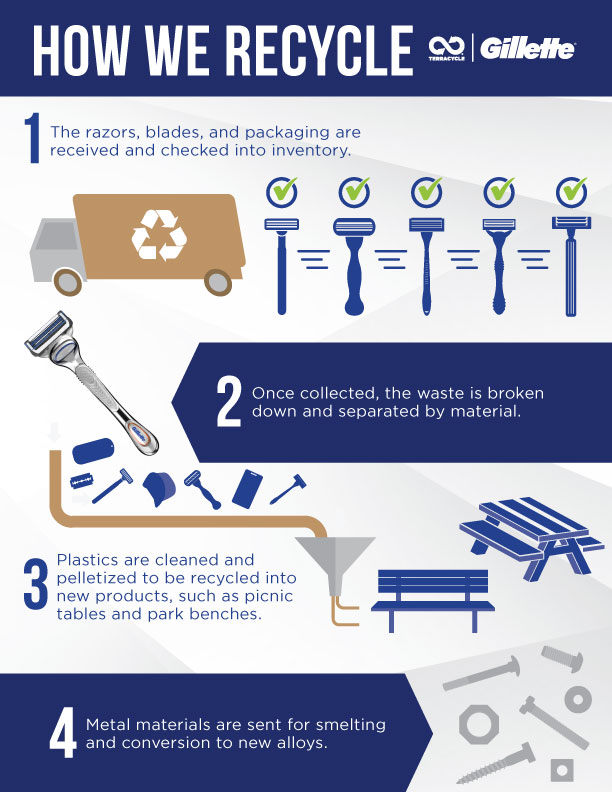 HOW WE RECYCLE

TERRACYCLE | Gillette

1 The razors, blades, and packaging are received and checked into inventory.

2 Once collected, the waste is broken down and separated by material.

3 Plastics are cleaned and pelletized to be recycled into new products, such as picnic tables and park benches.

4 Metal materials are sent for smelting and conversion to new alloys.