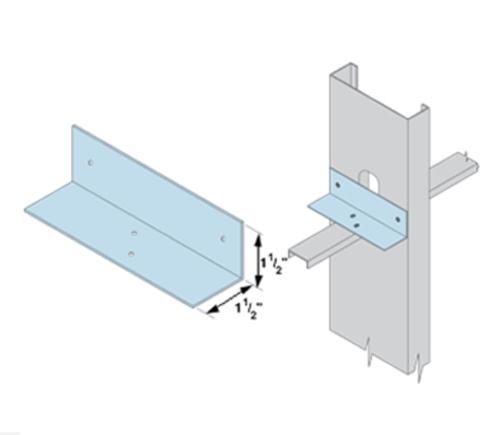 $1\frac{1}{2}$"

$1\frac{1}{2}$"