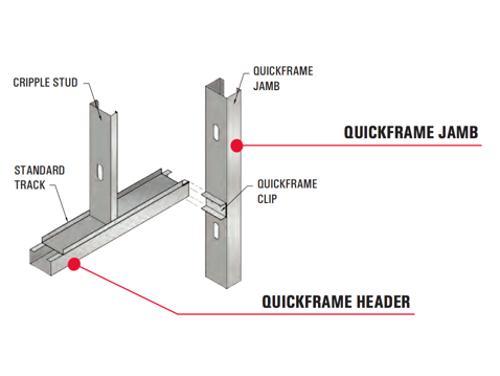 CRIPPLE STUD

QUICKFRAME JAMB

QUICKFRAME JAMB

STANDARD TRACK

QUICKFRAME CLIP

QUICKFRAME HEADER