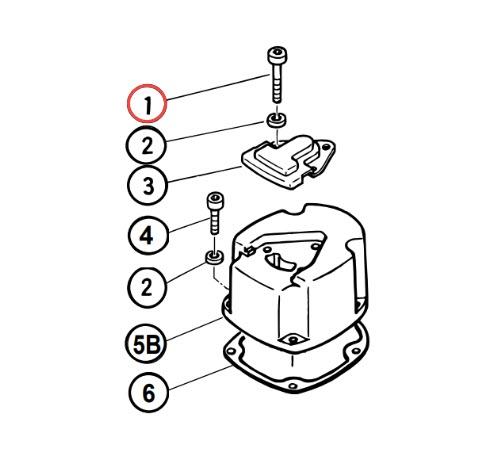 1
2
3
4
2
5B
6