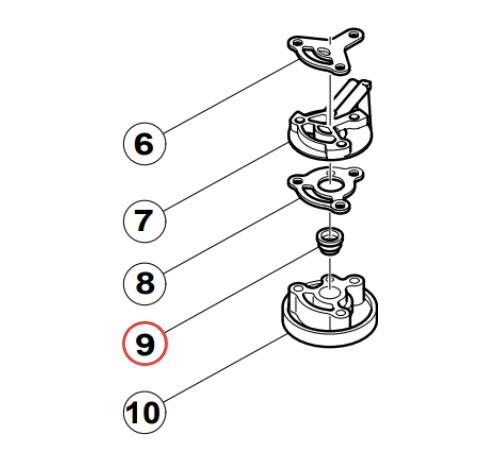 6
7
8
9
10