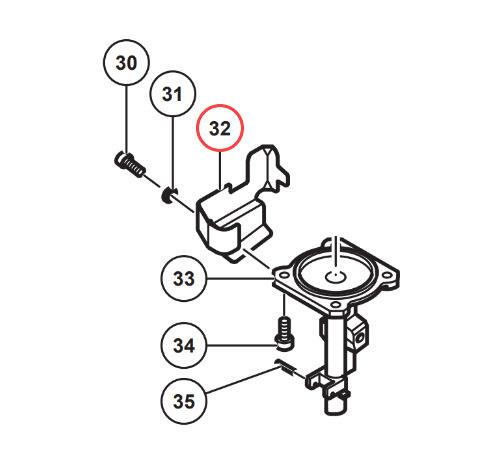 30
31
32
33
34
35