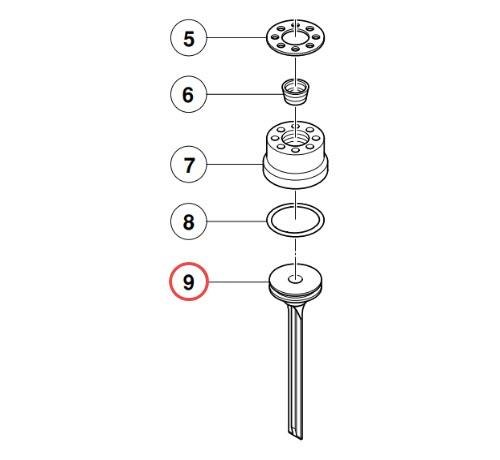 5
6
7
8
9