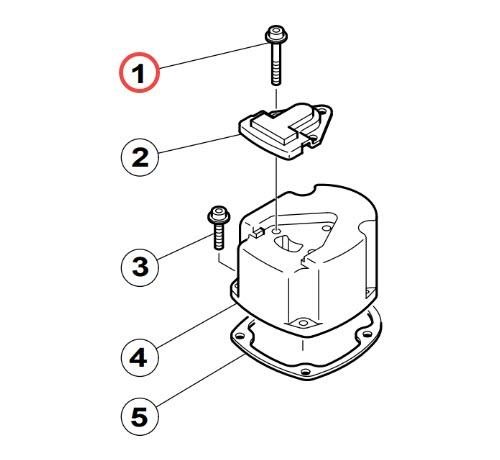 1

2

3

4

5