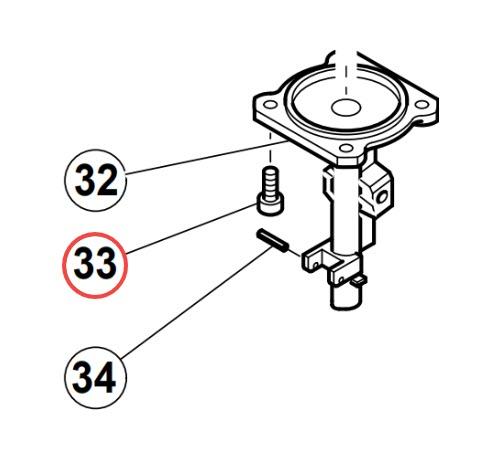 32

33

34