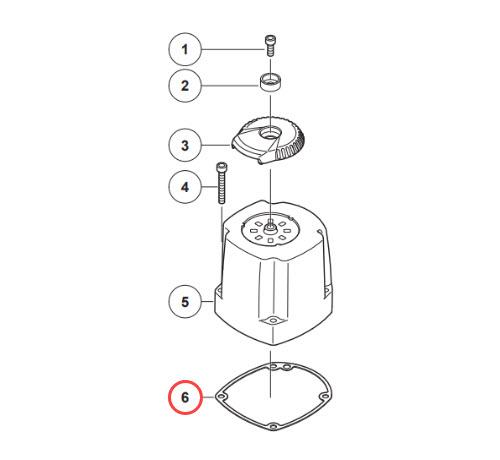 1
2
3
4
5
6