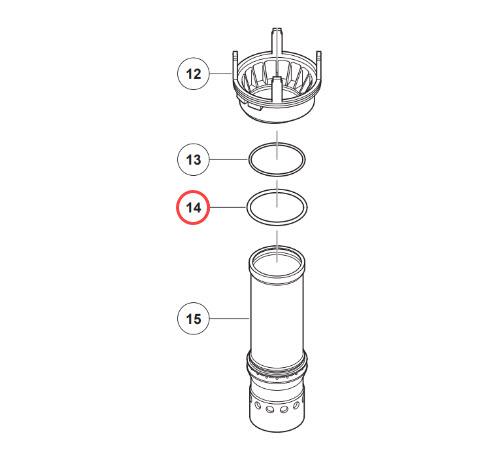 12
13
14
15