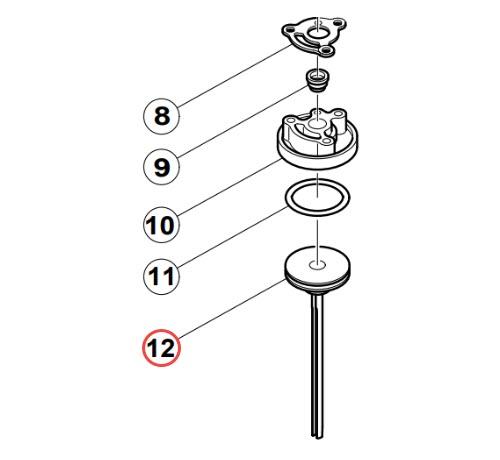 8
9
10
11
12