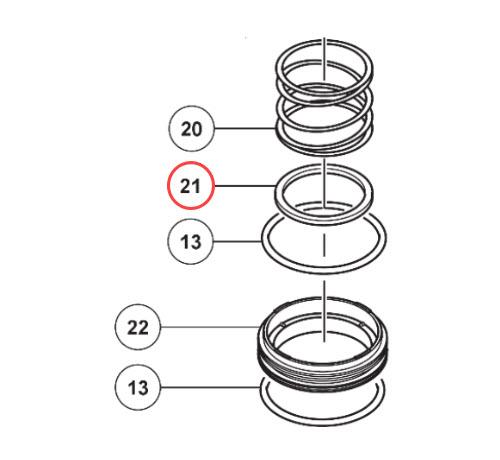 20
21
13
22
13