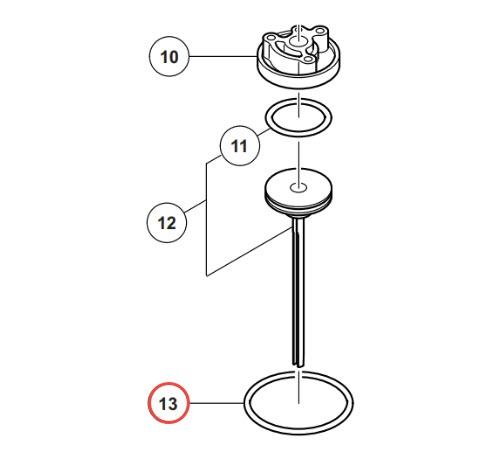 10

11

12

13