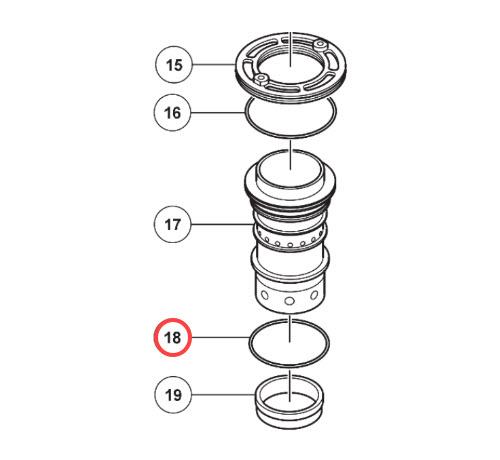 15
16
17
18
19