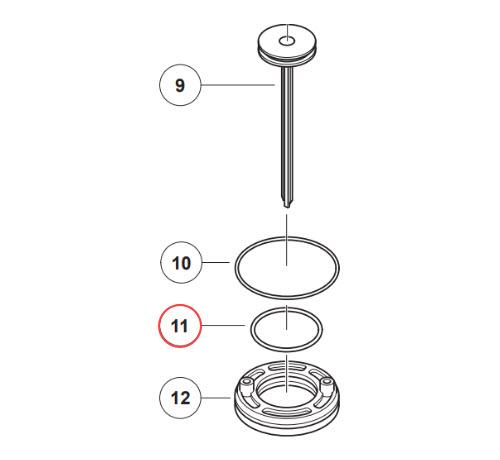 9
10
11
12