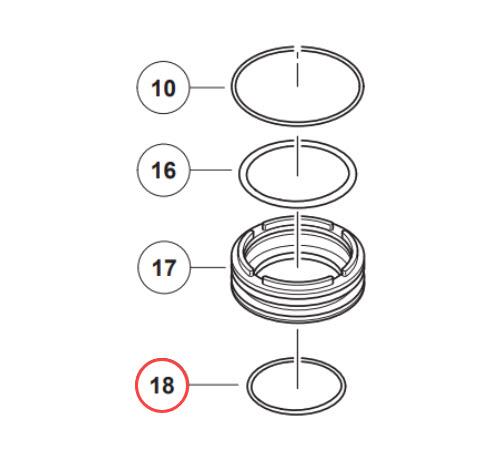 10

16

17

18