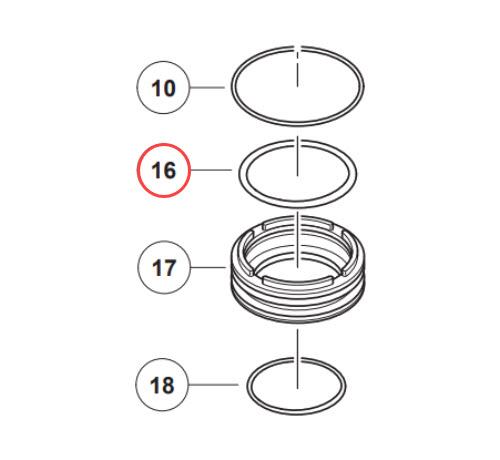 10

16

17

18