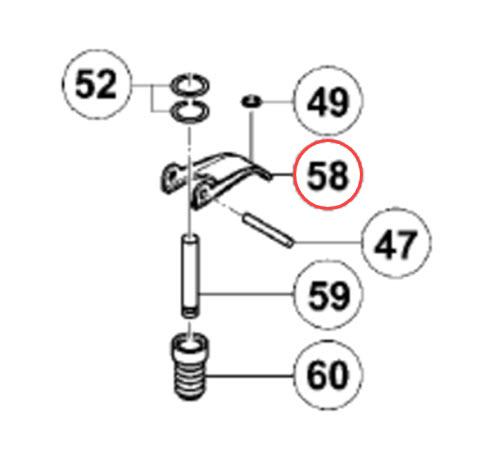 52
49
58
47
59
60