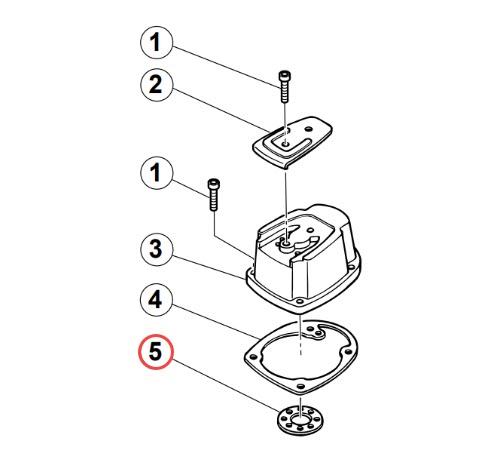 1
2
1
3
4
5