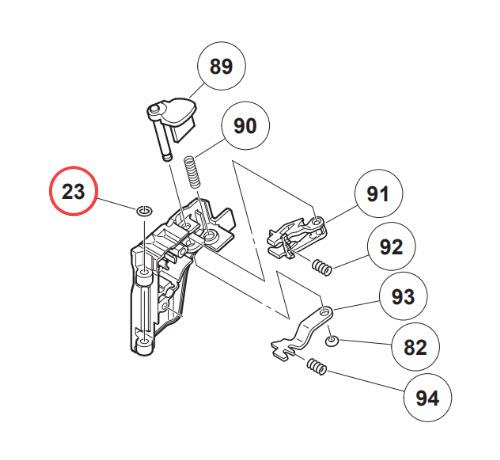 89
90
23
91
92
93
82
94