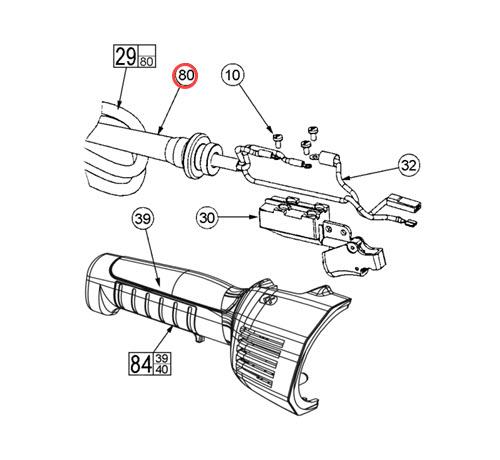 29 80

80

10

32

30

39

84 39 40