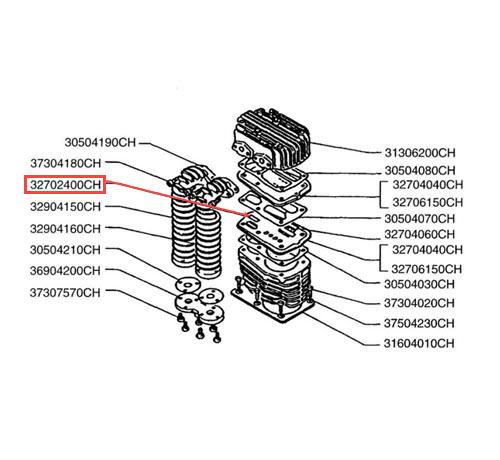 30504190CH
37304180CH
32702400CH
32904150CH
32904160CH
30504210CH
36904200CH
37307570CH

31306200CH
30504080CH
32704040CH
32706150CH
30504070CH
32704060CH
32704040CH
32706150CH
30504030CH
37304020CH
37504230CH
31604010CH